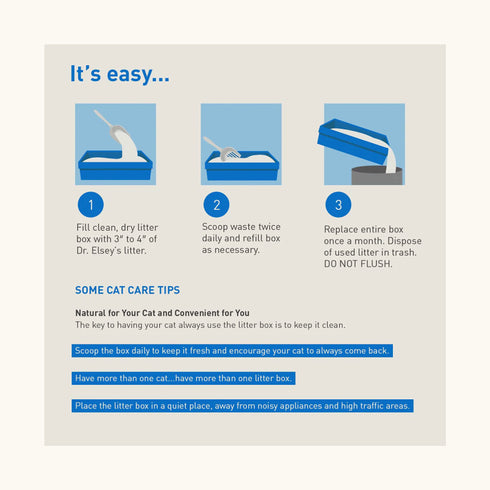 It's easy...

1

Fill clean, dry litter box with 3" to 4" of Dr. Elsey's litter.

2

Scoop waste twice daily and refill box as necessary.

3

Replace entire box once a month. Dispose of used litter in trash. DO NOT FLUSH.

SOME CAT CARE TIPS

Natural for Your Cat and Convenient for You
The key to having your cat always use the litter box is to keep it clean.

Scoop the box daily to keep it fresh and encourage your cat to always come back.

Have more than one cat...have more than one litter box.

Place the litter box in a quiet place, away from noisy appliances and high traffic areas.